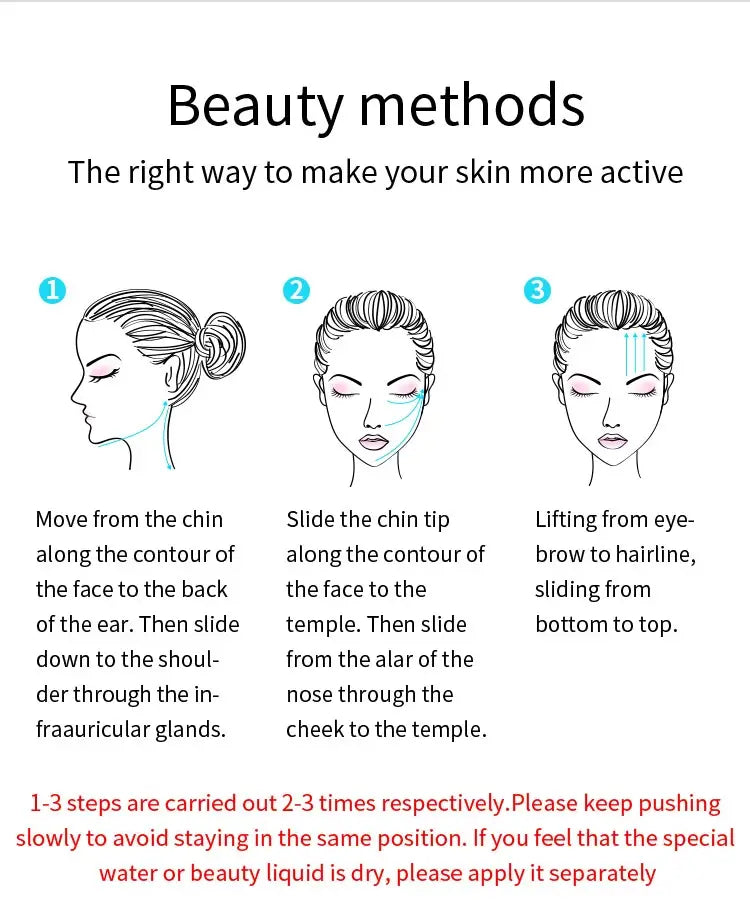 Beauty methods

The right way to make your skin more active

1

Move from the chin along the contour of the face to the back of the ear. Then slide down to the shoulder through the infraauricular glands.

2

Slide the chin tip along the contour of the face to the temple. Then slide from the alar of the nose through the cheek to the temple.

3

Lifting from eyebrow to hairline, sliding from bottom to top.

1-3 steps are carried out 2-3 times respectively.Please keep pushing slowly to avoid staying in the same position. If you feel that the special water or beauty liquid is dry, please apply it separately