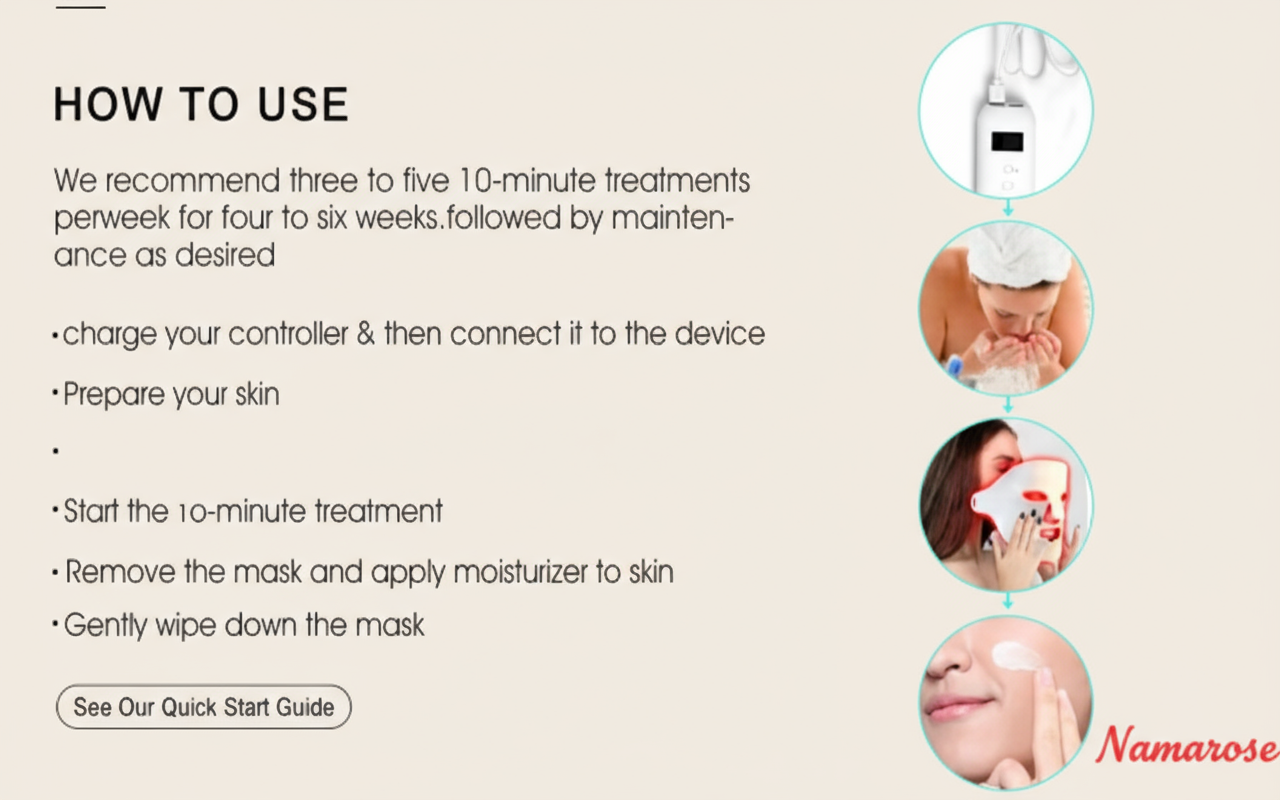 HOW TO USE

We recommend three to five 10-minute treatments perweek for four to six weeks.followed by maintenance as desired

•charge your controller & then connect it to the device

•Prepare your skin

•

•Start the 10-minute treatment

•Remove the mask and apply moisturizer to skin

•Gently wipe down the mask

See Our Quick Start Guide

Namarose