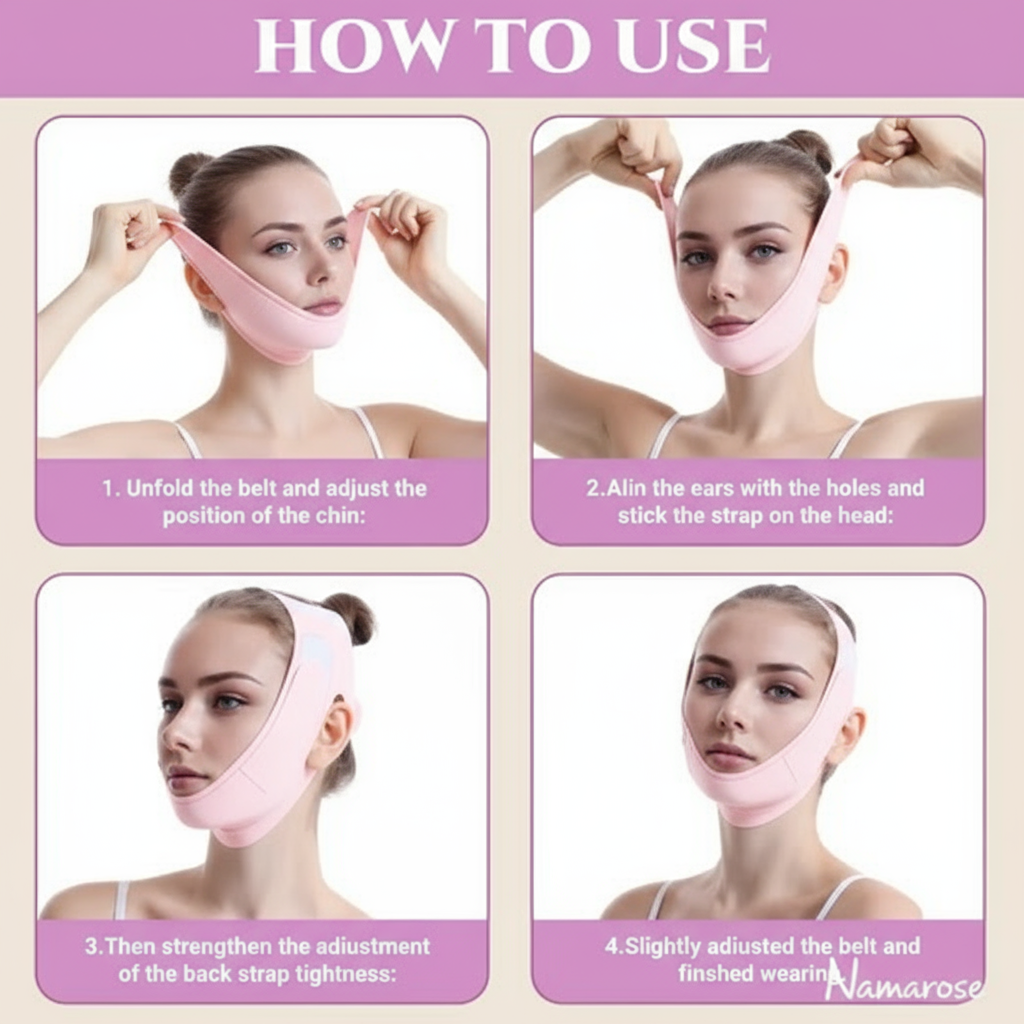 HOW TO USE

1. Unfold the belt and adjust the position of the chin:

2.Alin the ears with the holes and stick the strap on the head:

3.Then strengthen the adiustment of the back strap tightness:

4.Slightly adiusted the belt and finshed wearing

Namarose